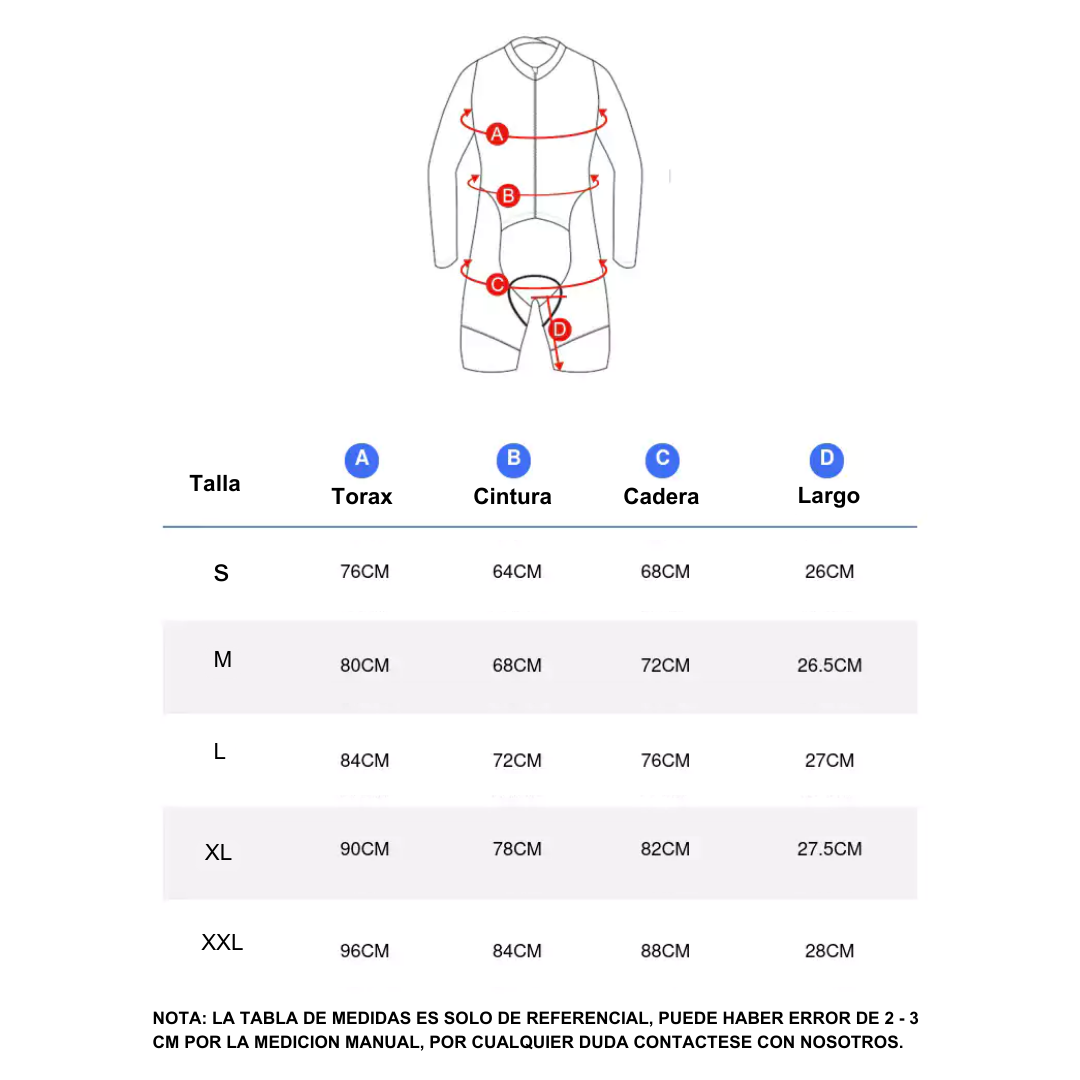 A
B
C
D

| Talla | A Torax | B Cintura | C Cadera | D Largo |
|---|---|---|---|---|
| S | 76CM | 64CM | 68CM | 26CM |
| M | 80CM | 68CM | 72CM | 26.5CM |
| L | 84CM | 72CM | 76CM | 27CM |
| XL | 90CM | 78CM | 82CM | 27.5CM |
| XXL | 96CM | 84CM | 88CM | 28CM |

NOTA: LA TABLA DE MEDIDAS ES SOLO DE REFERENCIAL, PUEDE HABER ERROR DE 2 - 3 CM POR LA MEDICION MANUAL, POR CUALQUIER DUDA CONTACTESE CON NOSOTROS.